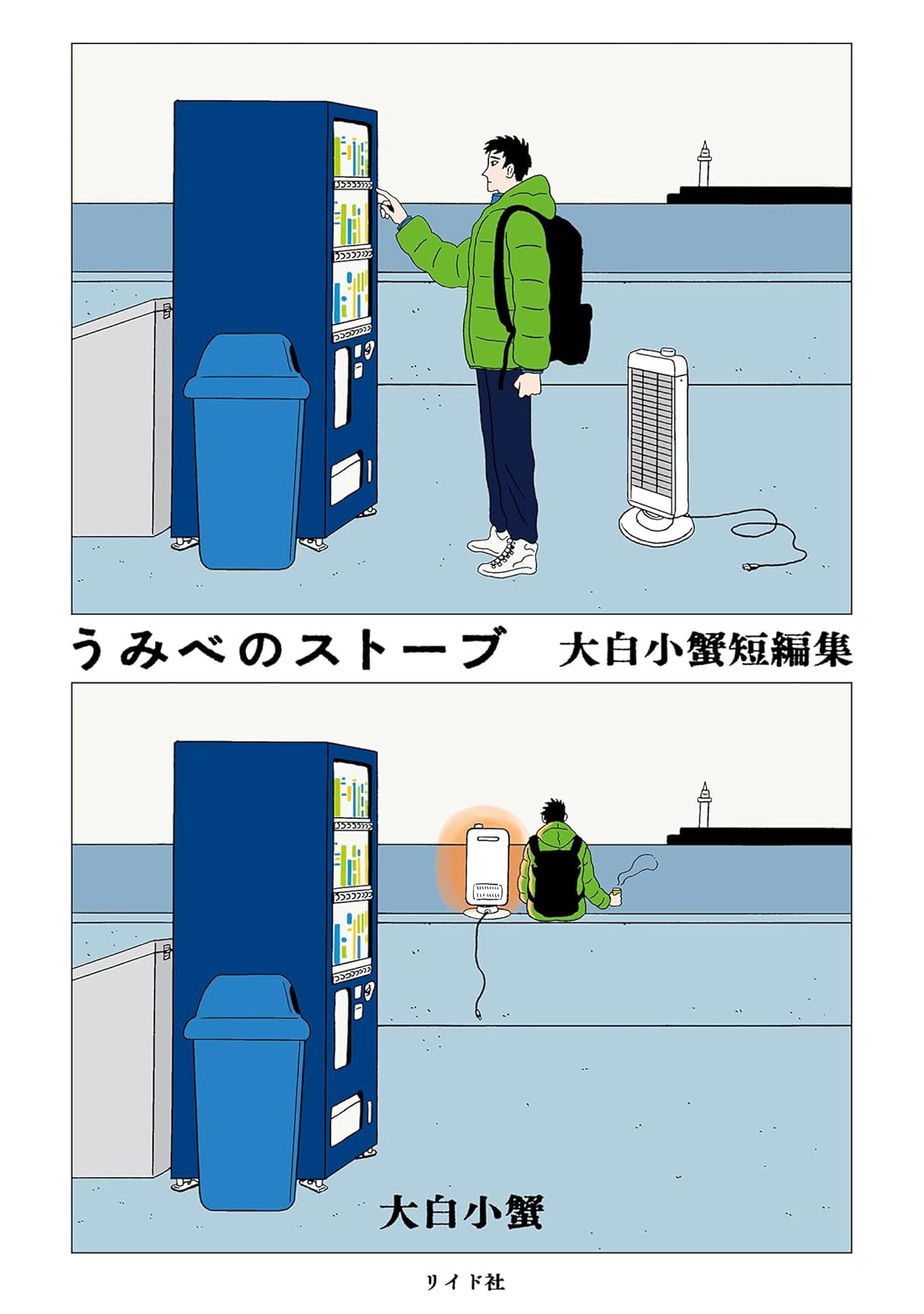 うみべのストーブ　大白小蟹短編集

大白小蟹

リイド社